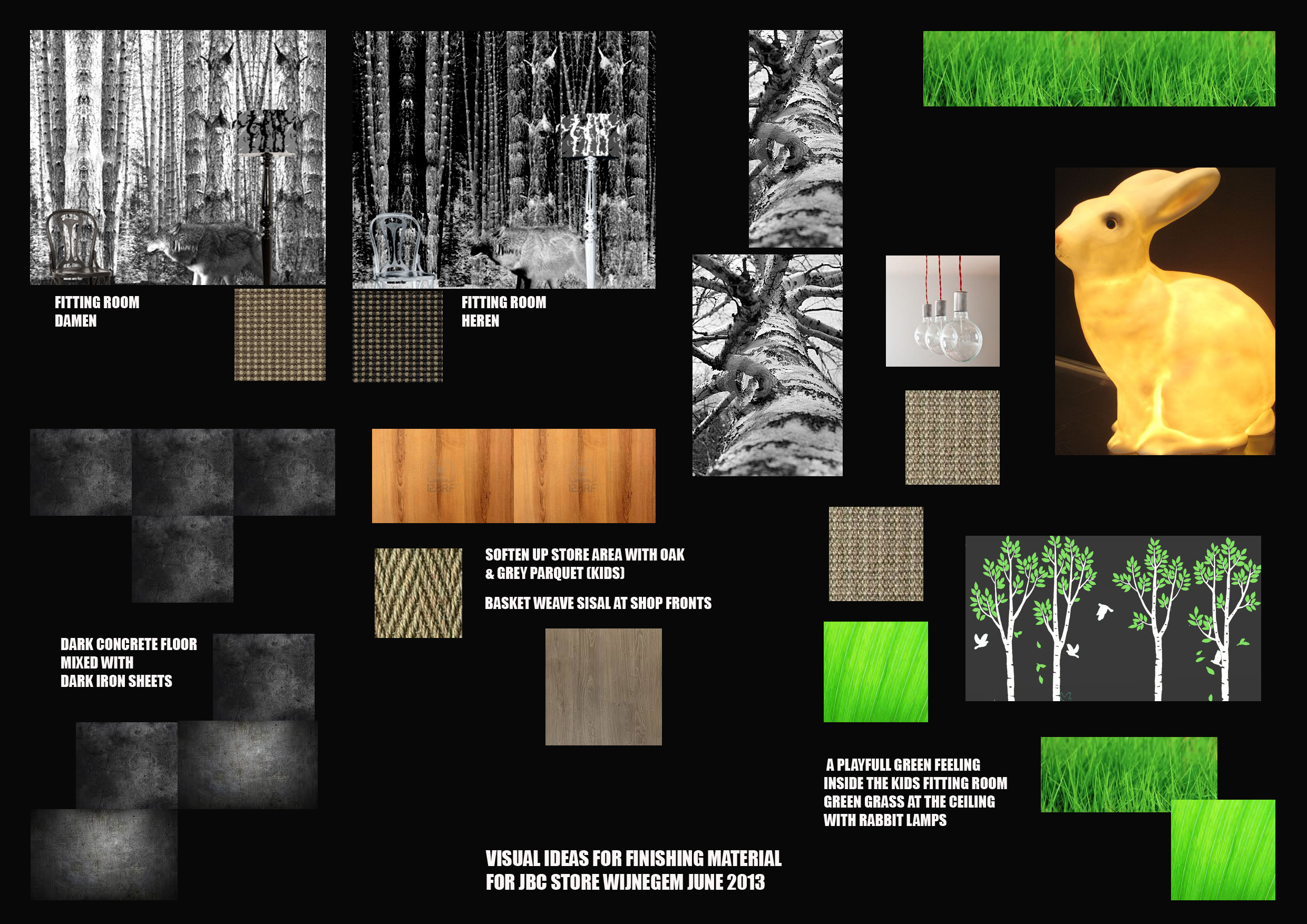 FITTING ROOM
DAMEN

FITTING ROOM
HEREN

123RF

123RF

SOFTEN UP STORE AREA WITH OAK & GREY PARQUET (KIDS)

BASKET WEAVE SISAL AT SHOP FRONTS

DARK CONCRETE FLOOR
MIXED WITH
DARK IRON SHEETS

A PLAYFULL GREEN FEELING
INSIDE THE KIDS FITTING ROOM
GREEN GRASS AT THE CEILING
WITH RABBIT LAMPS

VISUAL IDEAS FOR FINISHING MATERIAL
FOR JBC STORE WIJNEGEM JUNE 2013